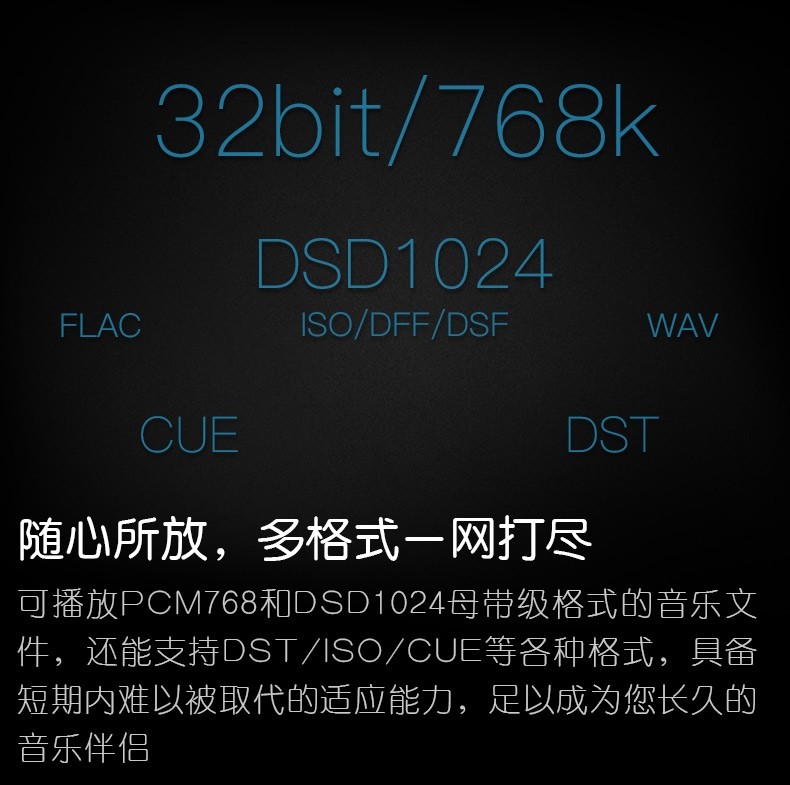 32bit/768k

DSD1024

FLAC

ISO/DFF/DSF

WAV

CUE

DST

随心所放，多格式一网打尽

可播放PCM768和DSD1024母带级格式的音乐文件，还能支持DST/ISO/CUE等各种格式，具备短期内难以被取代的适应能力，足以成为您长久的音乐伴侣